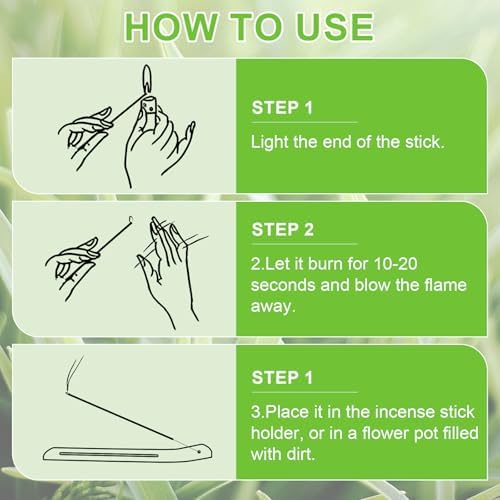 HOW TO USE

STEP 1

Light the end of the stick.

STEP 2

2.Let it burn for 10-20 seconds and blow the flame away.

STEP 1

3.Place it in the incense stick holder, or in a flower pot filled with dirt.