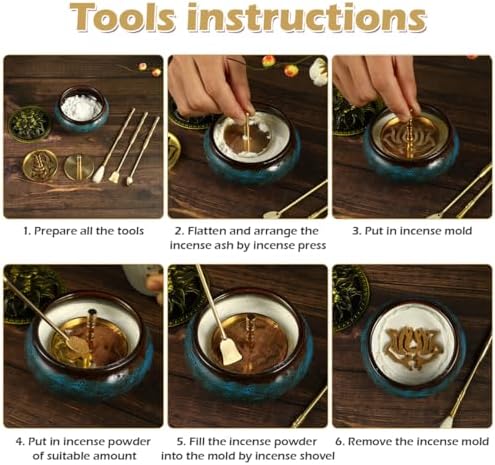 Tools instructions

1. Prepare all the tools

2. Flatten and arrange the incense ash by incense press

3. Put in incense mold

4. Put in incense powder of suitable amount

5. Fill the incense powder into the mold by incense shovel

6. Remove the incense mold