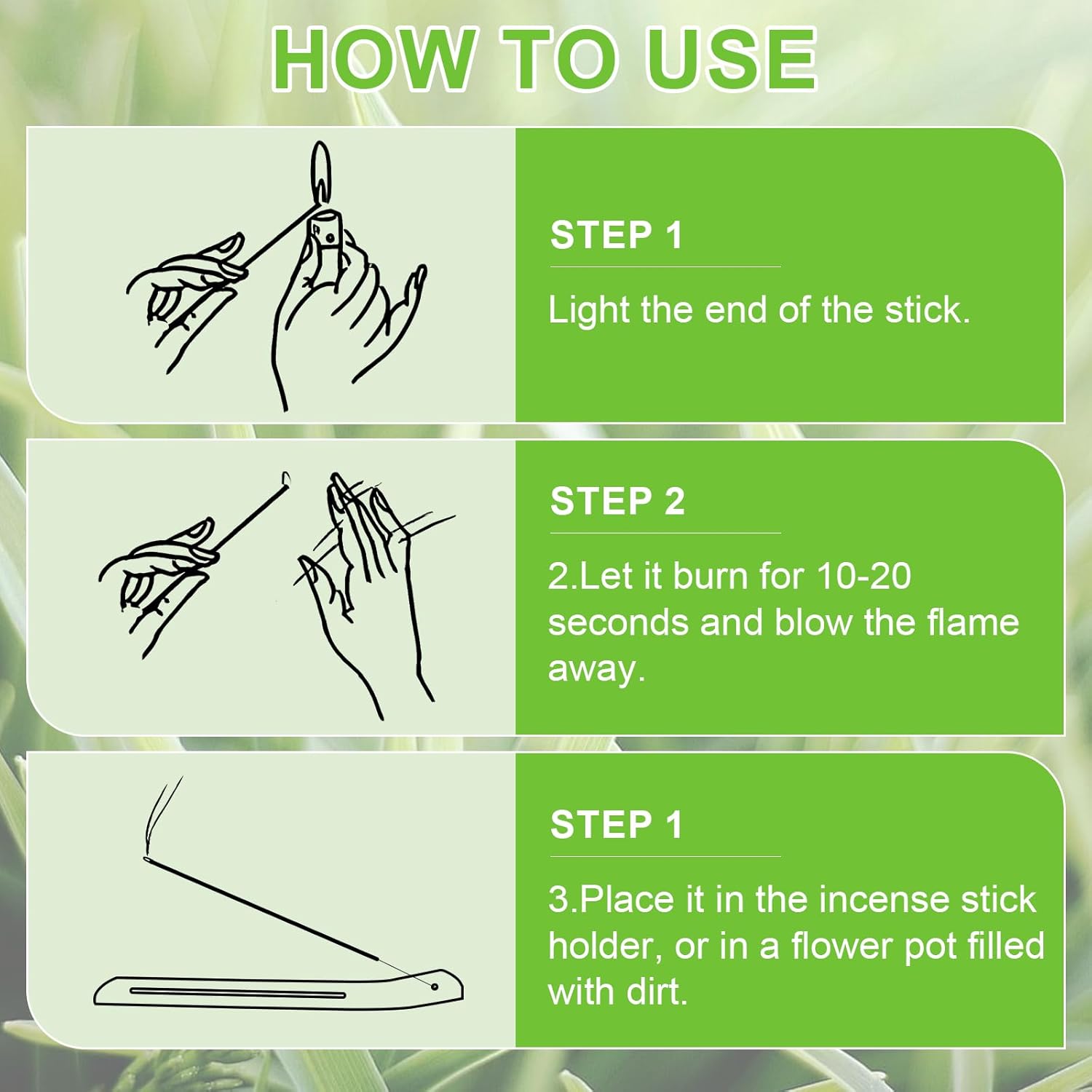 HOW TO USE

STEP 1

Light the end of the stick.

STEP 2

2.Let it burn for 10-20 seconds and blow the flame away.

STEP 1

3.Place it in the incense stick holder, or in a flower pot filled with dirt.